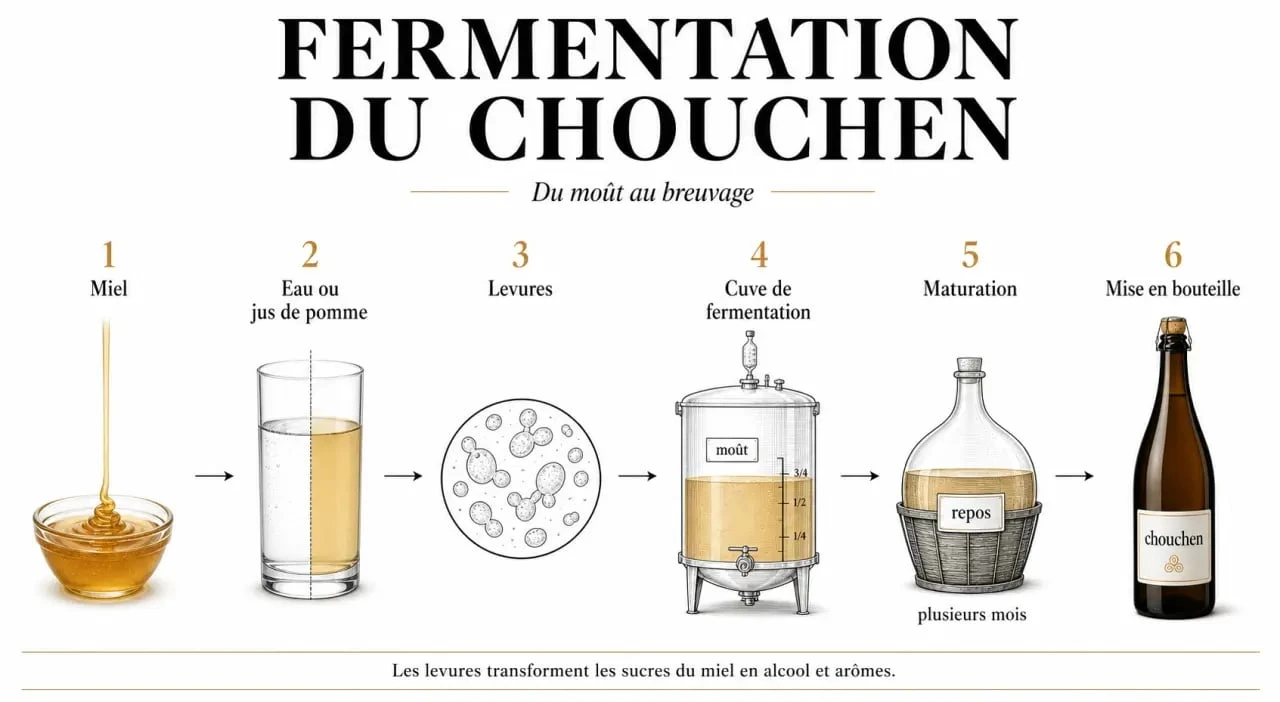 FERMENTATION DU CHOUCHEN

Du moût au breuvage

1
Miel

2
Eau ou jus de pomme

3
Levures

4
Cuve de fermentation

moût

3/4
1/2
1/4

5
Maturation

repos

plusieurs mois

6
Mise en bouteille

chouchen

Les levures transforment les sucres du miel en alcool et arômes.